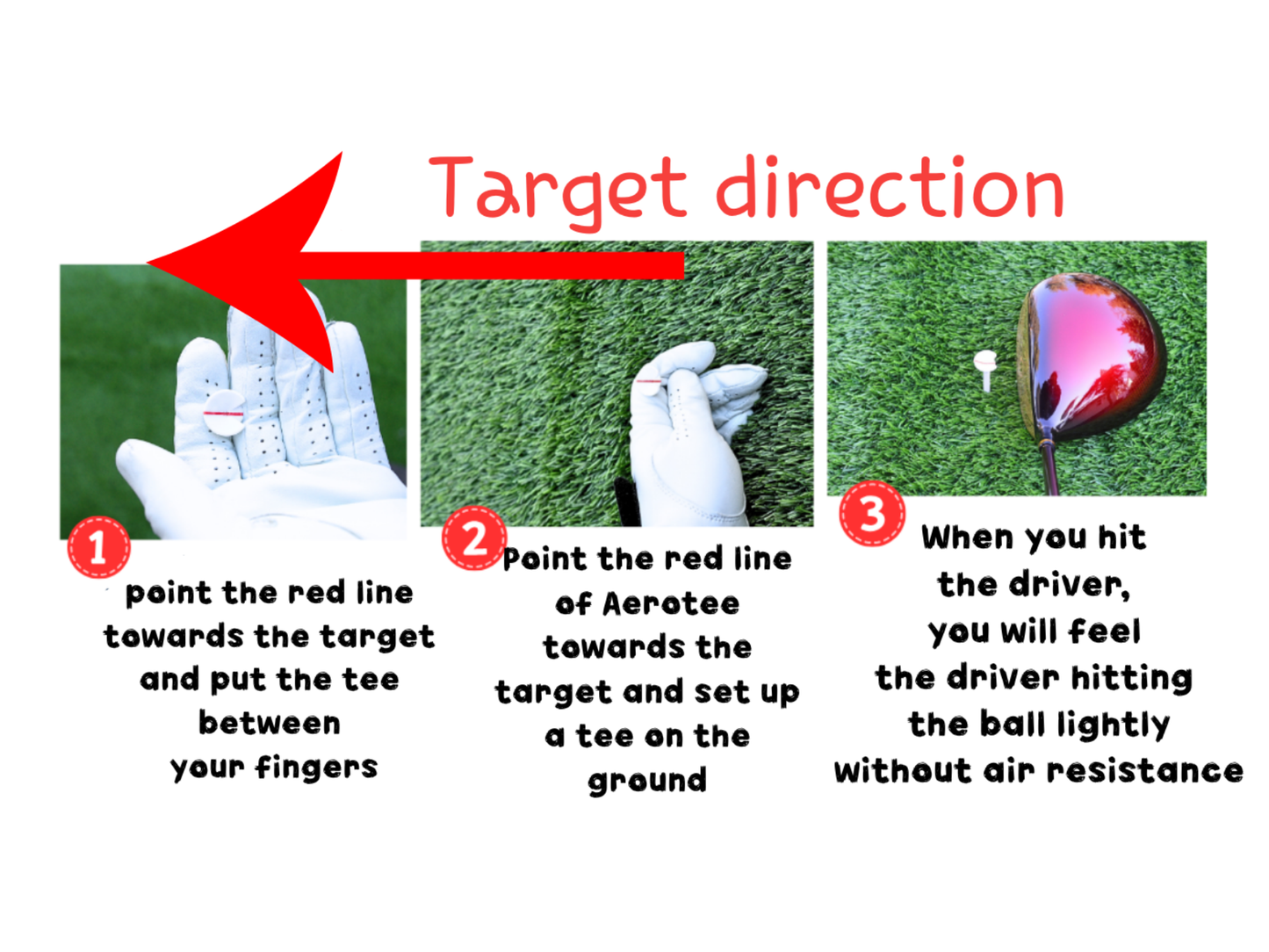 Target direction

1
point the red line towards the target and put the tee between your fingers

2
Point the red line of Aerotee towards the target and set up a tee on the ground

3
When you hit the driver, you will feel the driver hitting the ball lightly without air resistance