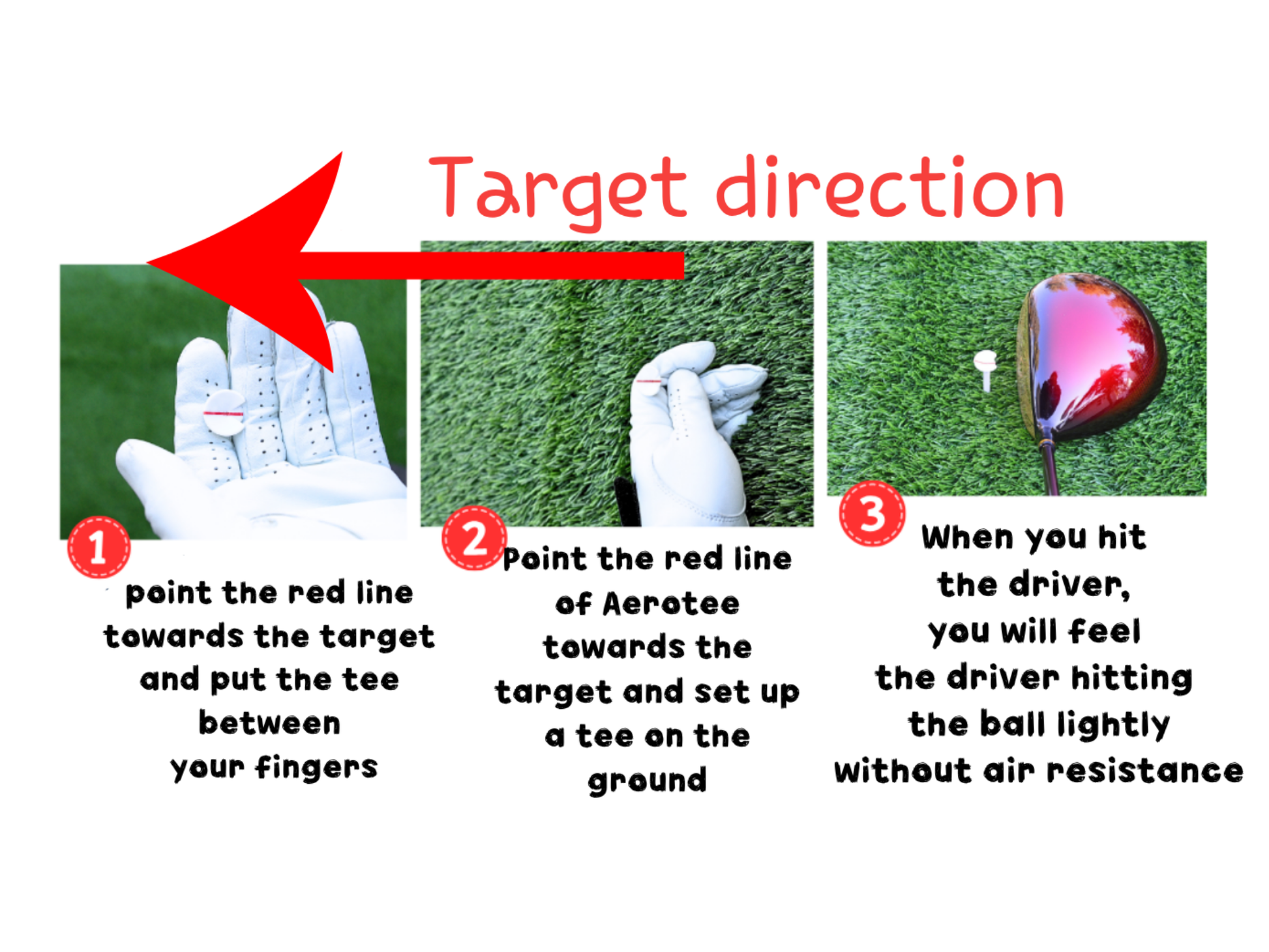 Target direction

1

point the red line towards the target and put the tee between your fingers

2

Point the red line of Aerotee towards the target and set up a tee on the ground

3

When you hit the driver, you will feel the driver hitting the ball lightly without air resistance